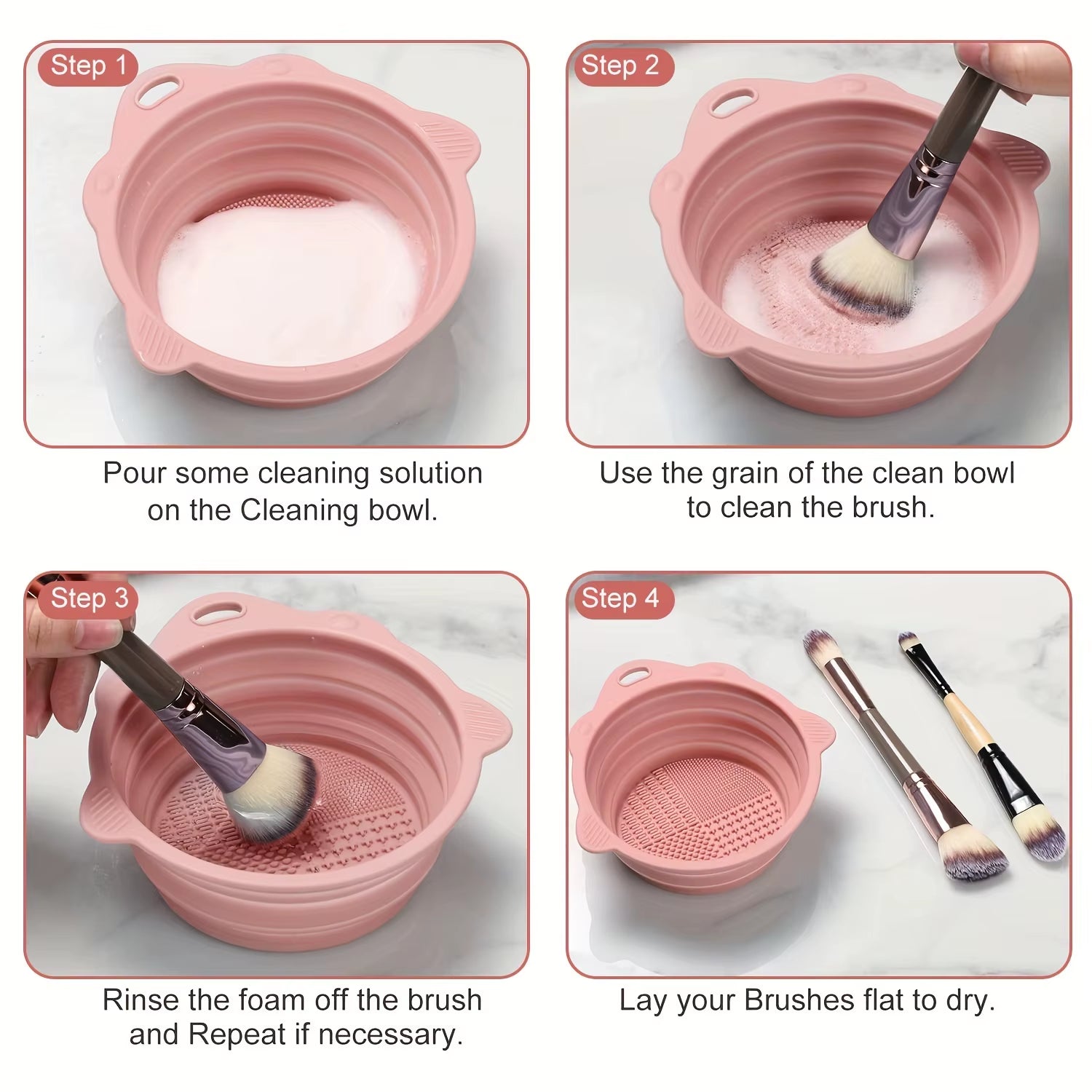 Step 1

Pour some cleaning solution on the Cleaning bowl.

Step 2

Use the grain of the clean bowl to clean the brush.

Step 3

Rinse the foam off the brush and Repeat if necessary.

Step 4

Lay your Brushes flat to dry.